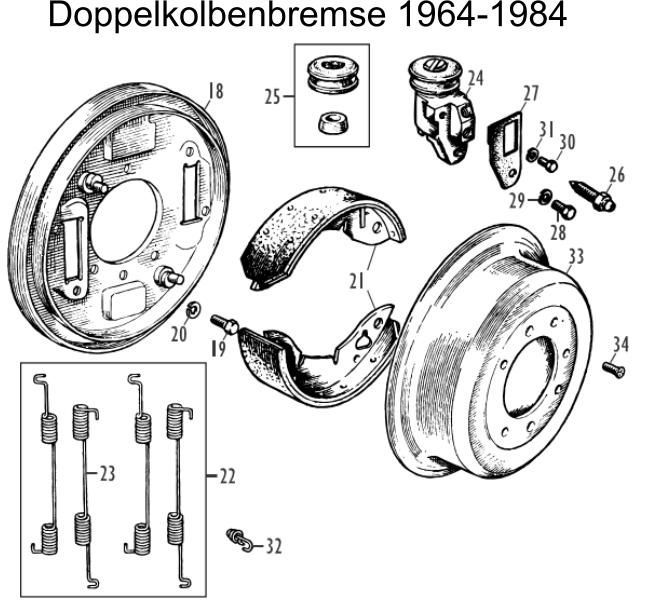 Doppelkolbenbremse 1964-1984

18
25
24
27
31
30
26
29
28
33
21
20
19
34
23
22
32