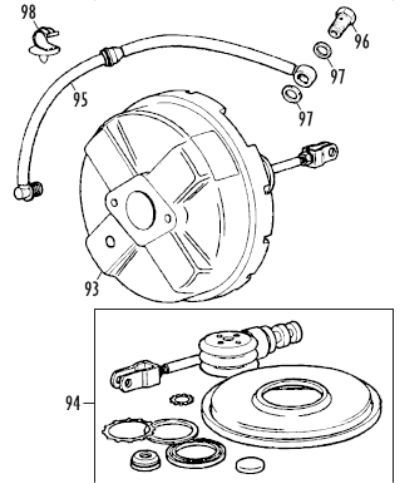 98
96
97
95
97
93
94