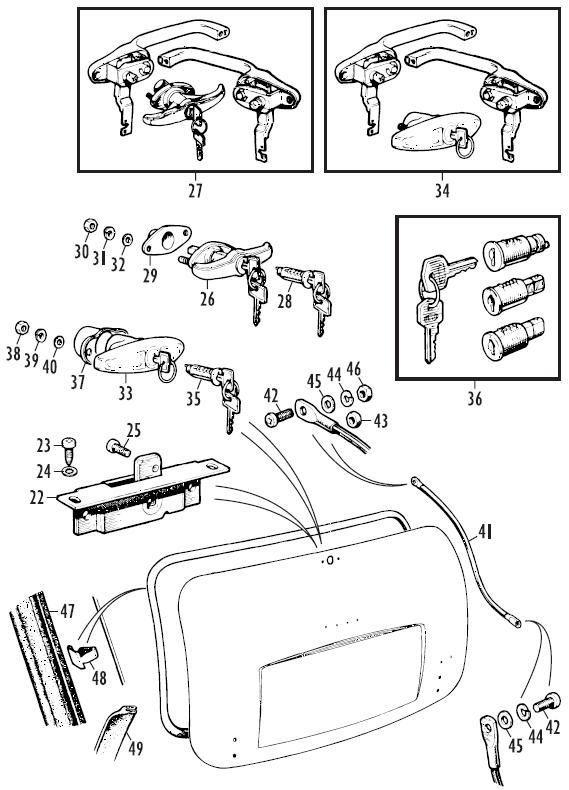 27
34
30
31
32
29
26
28
36
38
39
40
37
33
35
42
45
44
46
43
23
25
24
22
41
47
48
49
45
44
42